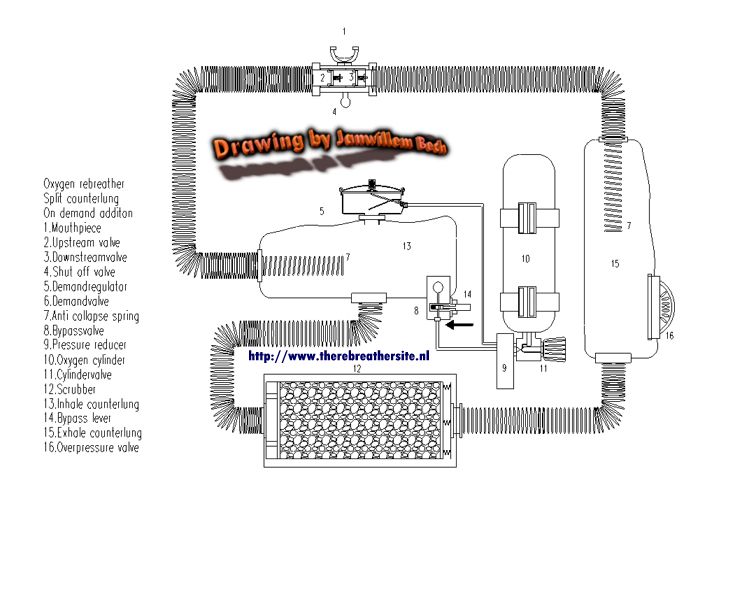 1

2 3

4

Drawing by Janwillem Bech

Oxygen rebreather
Split counterlung
On demand additon
1.Mouthpiece
2.Upstream valve
3.Downstreamvalve
4.Shut off valve
5.Demandregulator
6.Demandvalve
7.Anti collapse spring
8.Bypassvalve
9.Pressure reducer
10.Oxygen cylinder
11.Cylindervalve
12.Scrubber
13.Inhale counterlung
14.Bypass lever
15.Exhale counterlung
16.Overpressure valve

5

13

7

14

8

10

7

15

16

9

11

http://www.therebreathersite.nl

12