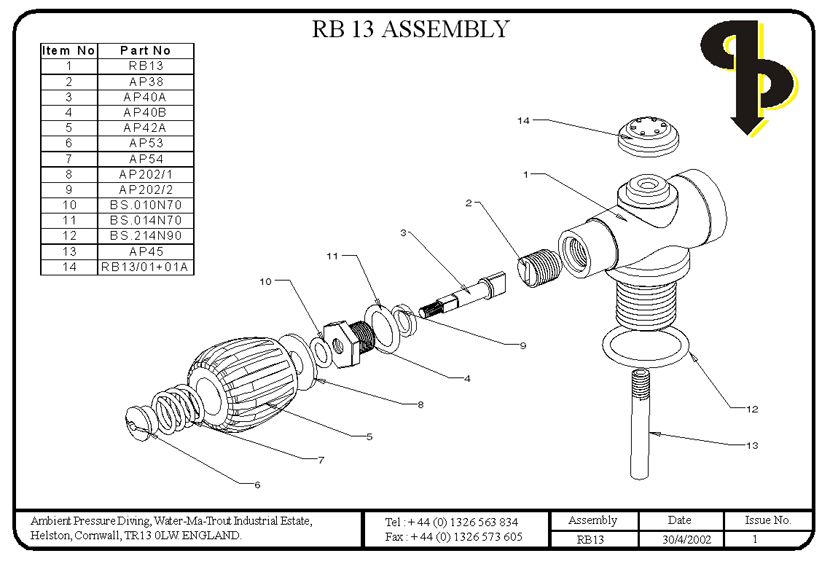 RB 13 ASSEMBLY

| Item No | Part No |
|---|---|
| 1 | RB13 |
| 2 | AP38 |
| 3 | AP40A |
| 4 | AP40B |
| 5 | AP42A |
| 6 | AP53 |
| 7 | AP54 |
| 8 | AP202/1 |
| 9 | AP202/2 |
| 10 | BS.010N70 |
| 11 | BS.014N70 |
| 12 | BS.214N90 |
| 13 | AP45 |
| 14 | RB13/01+01A |

14
1
2
3
11
10
9
4
8
5
7
6
12
13

Ambient Pressure Diving, Water-Ma-Trout Industrial Estate, Helston, Cornwall, TR13 0LW. ENGLAND.

Tel : + 44 (0) 1326 563 834
Fax : + 44 (0) 1326 573 605

| Assembly | Date | Issue No. |
|---|---|---|
| RB13 | 30/4/2002 | 1 |