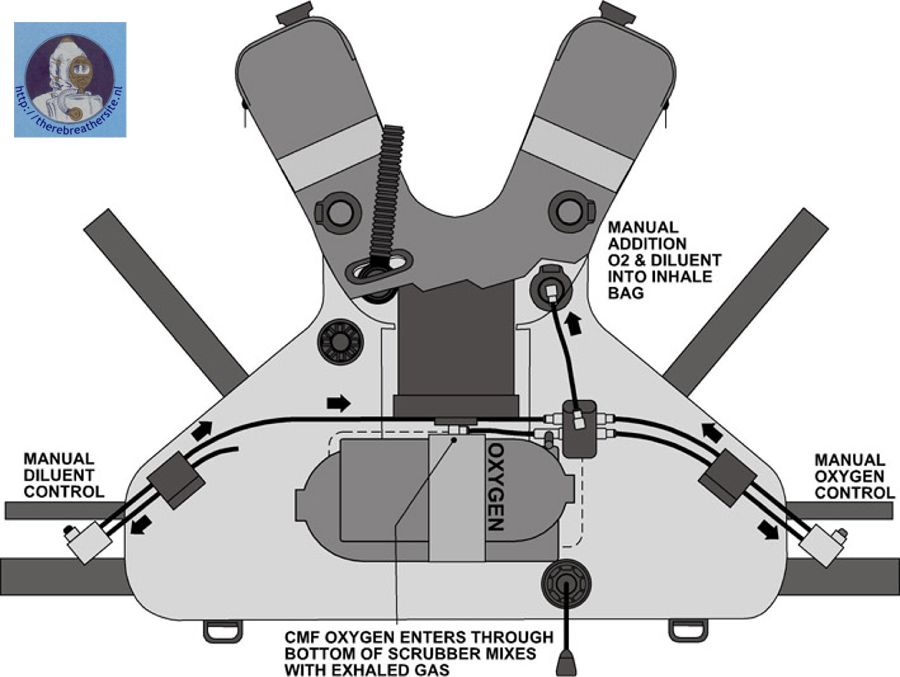 http://therebreathersite.nl

MANUAL ADDITION O2 & DILUENT INTO INHALE BAG

MANUAL DILUENT CONTROL

OXYGEN

MANUAL OXYGEN CONTROL

CMF OXYGEN ENTERS THROUGH BOTTOM OF SCRUBBER MIXES WITH EXHALED GAS